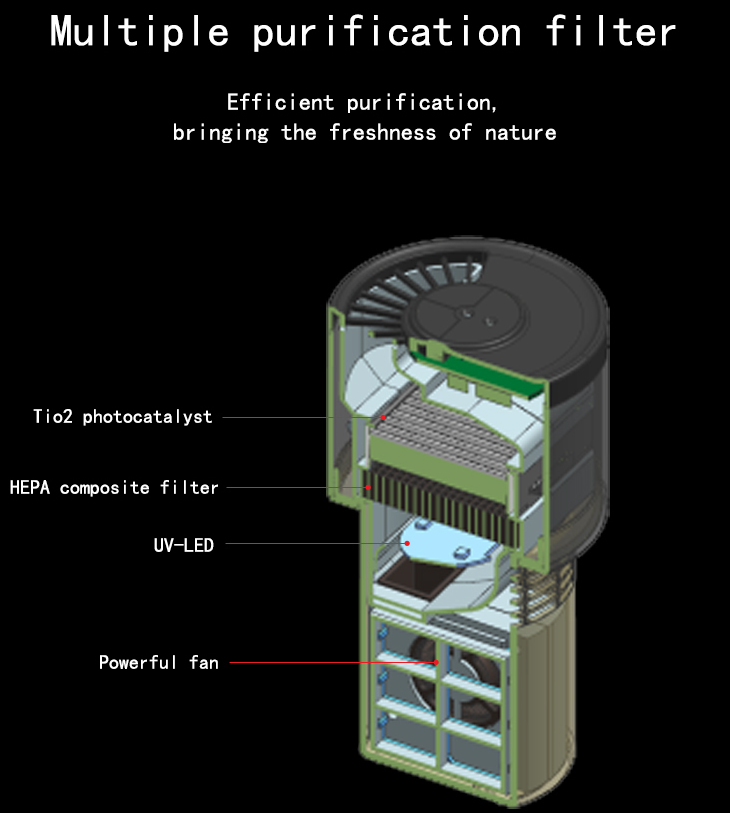 Multiple purification filter

Efficient purification,
bringing the freshness of nature

Tio2 photocatalyst

HEPA composite filter

UV-LED

Powerful fan